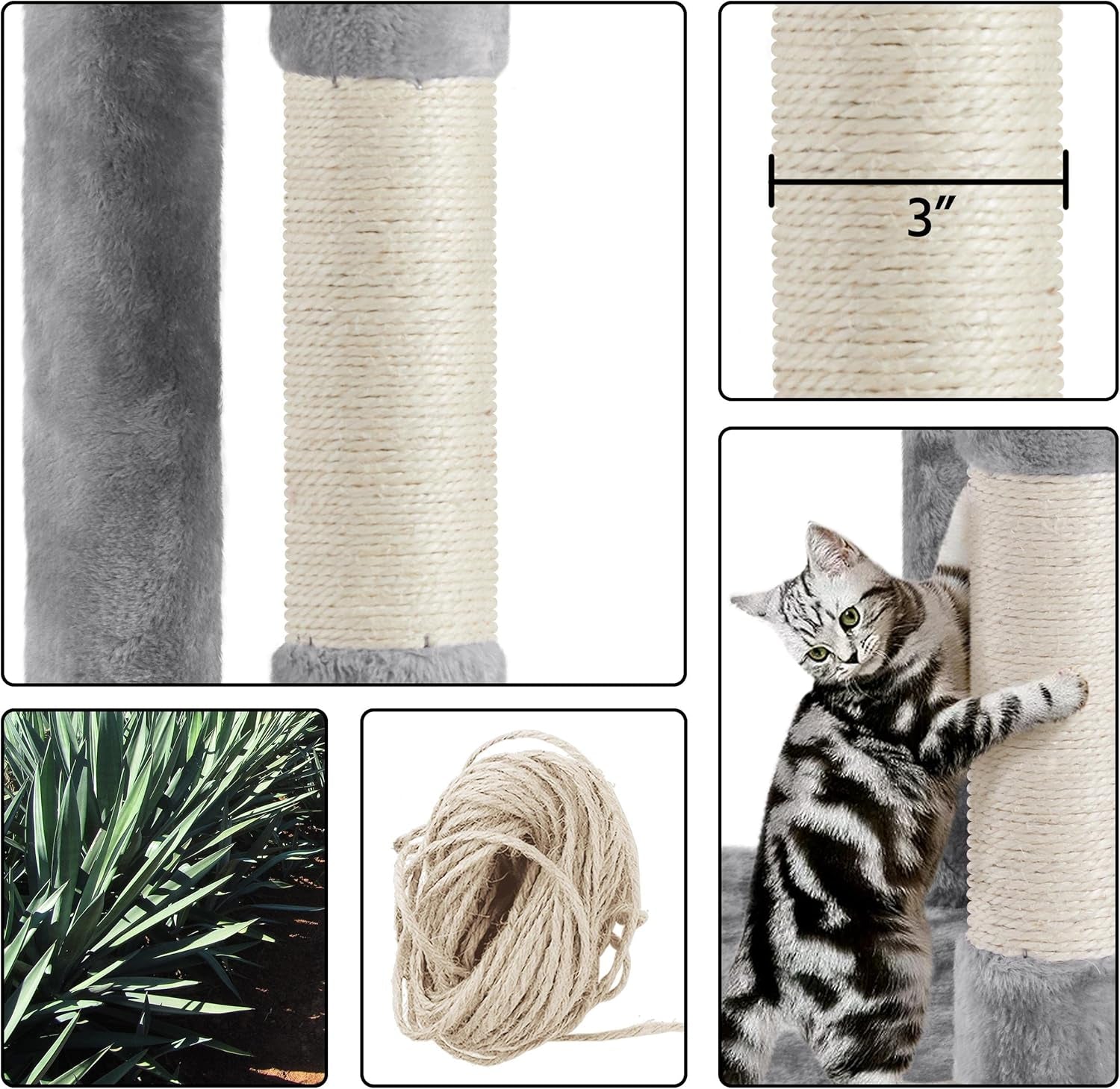 3″